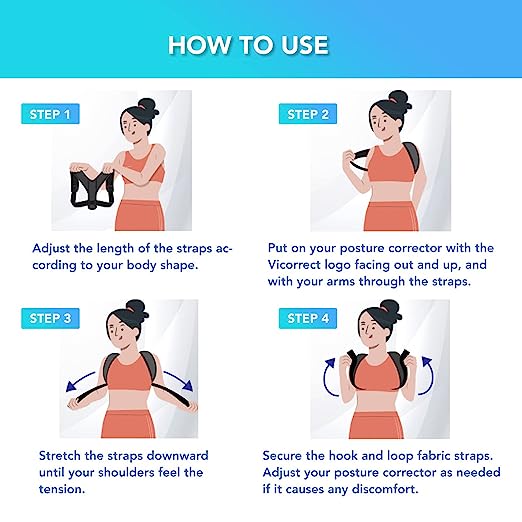 HOW TO USE

STEP 1

Adjust the length of the straps according to your body shape.

STEP 2

Put on your posture corrector with the Vicorrect logo facing out and up, and with your arms through the straps.

STEP 3

Stretch the straps downward until your shoulders feel the tension.

STEP 4

Secure the hook and loop fabric straps. Adjust your posture corrector as needed if it causes any discomfort.